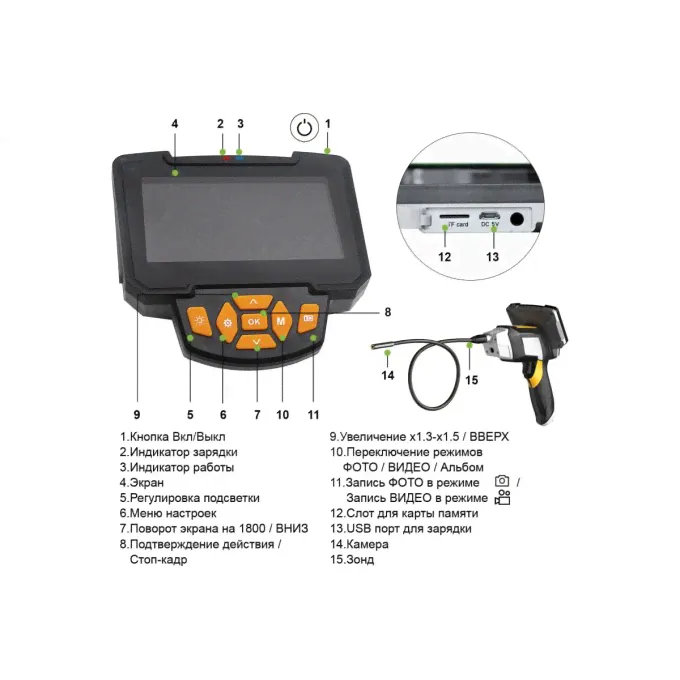 4
2 3 1

TF card DC 5V
12 13

OK M

8

14 15

9 5 6 7 10 11

1.Кнопка Вкл/Выкл
2.Индикатор зарядки
3.Индикатор работы
4.Экран
5.Регулировка подсветки
6.Меню настроек
7.Поворот экрана на 1800 / ВНИЗ
8.Подтверждение действия / Стоп-кадр

9.Увеличение x1.3-x1.5 / ВВЕРХ
10.Переключение режимов ФОТО / ВИДЕО / Альбом
11.Запись ФОТО в режиме /
Запись ВИДЕО в режиме
12.Слот для карты памяти
13.USB порт для зарядки
14.Камера
15.Зонд