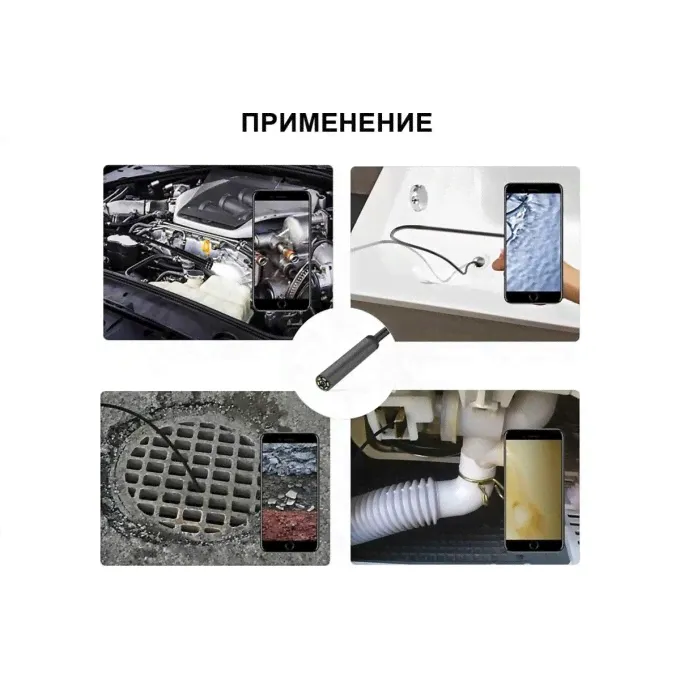 ПРИМЕНЕНИЕ